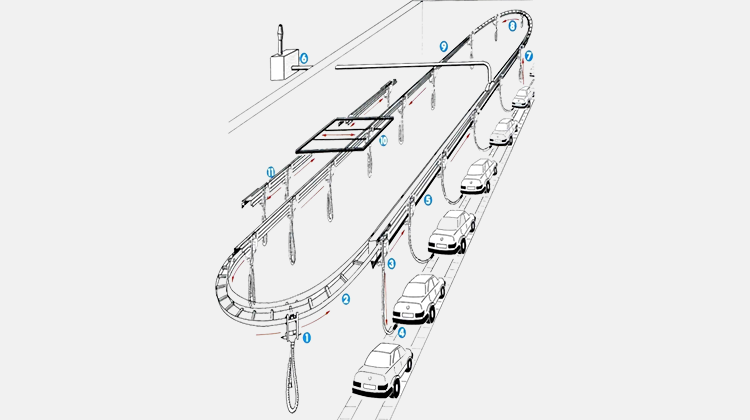 6
9
8
7
10
11
5
3
2
4
1